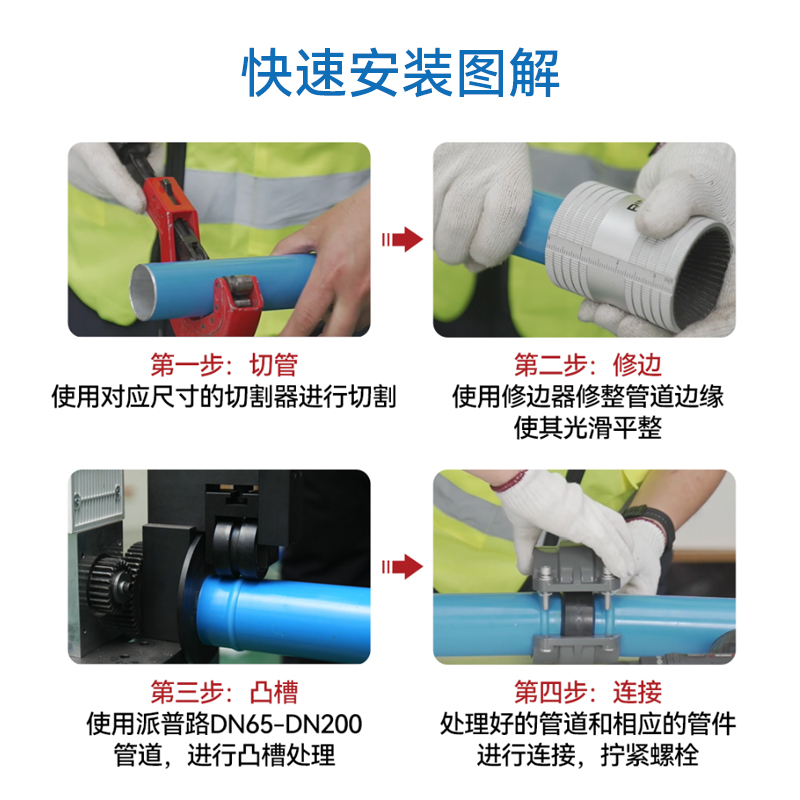 快速安装图解

第一步：切管
使用对应尺寸的切割器进行切割

第二步：修边
使用修边器修整管道边缘使其光滑平整

第三步：凸槽
使用派普路DN65-DN200管道，进行凸槽处理

第四步：连接
处理好的管道和相应的管件进行连接，拧紧螺栓